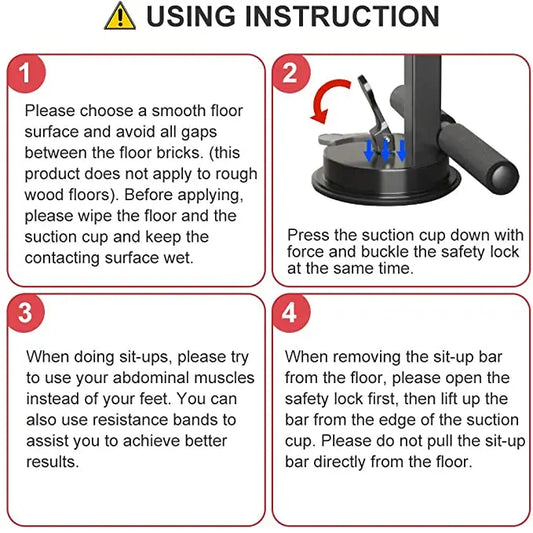 USING INSTRUCTION

1

Please choose a smooth floor surface and avoid all gaps between the floor bricks. (this product does not apply to rough wood floors). Before applying, please wipe the floor and the suction cup and keep the contacting surface wet.

2

Press the suction cup down with force and buckle the safety lock at the same time.

3

When doing sit-ups, please try to use your abdominal muscles instead of your feet. You can also use resistance bands to assist you to achieve better results.

4

When removing the sit-up bar from the floor, please open the safety lock first, then lift up the bar from the edge of the suction cup. Please do not pull the sit-up bar directly from the floor.