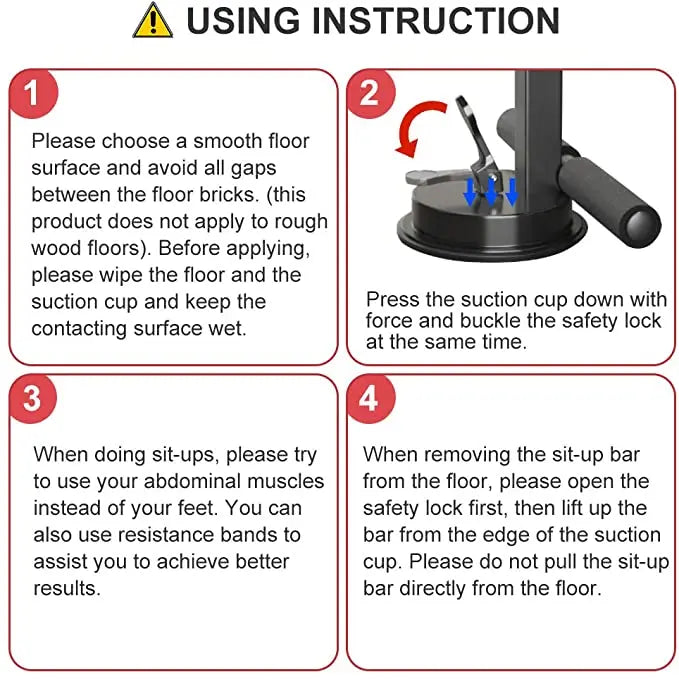 USING INSTRUCTION

1

Please choose a smooth floor surface and avoid all gaps between the floor bricks. (this product does not apply to rough wood floors). Before applying, please wipe the floor and the suction cup and keep the contacting surface wet.

2

Press the suction cup down with force and buckle the safety lock at the same time.

3

When doing sit-ups, please try to use your abdominal muscles instead of your feet. You can also use resistance bands to assist you to achieve better results.

4

When removing the sit-up bar from the floor, please open the safety lock first, then lift up the bar from the edge of the suction cup. Please do not pull the sit-up bar directly from the floor.